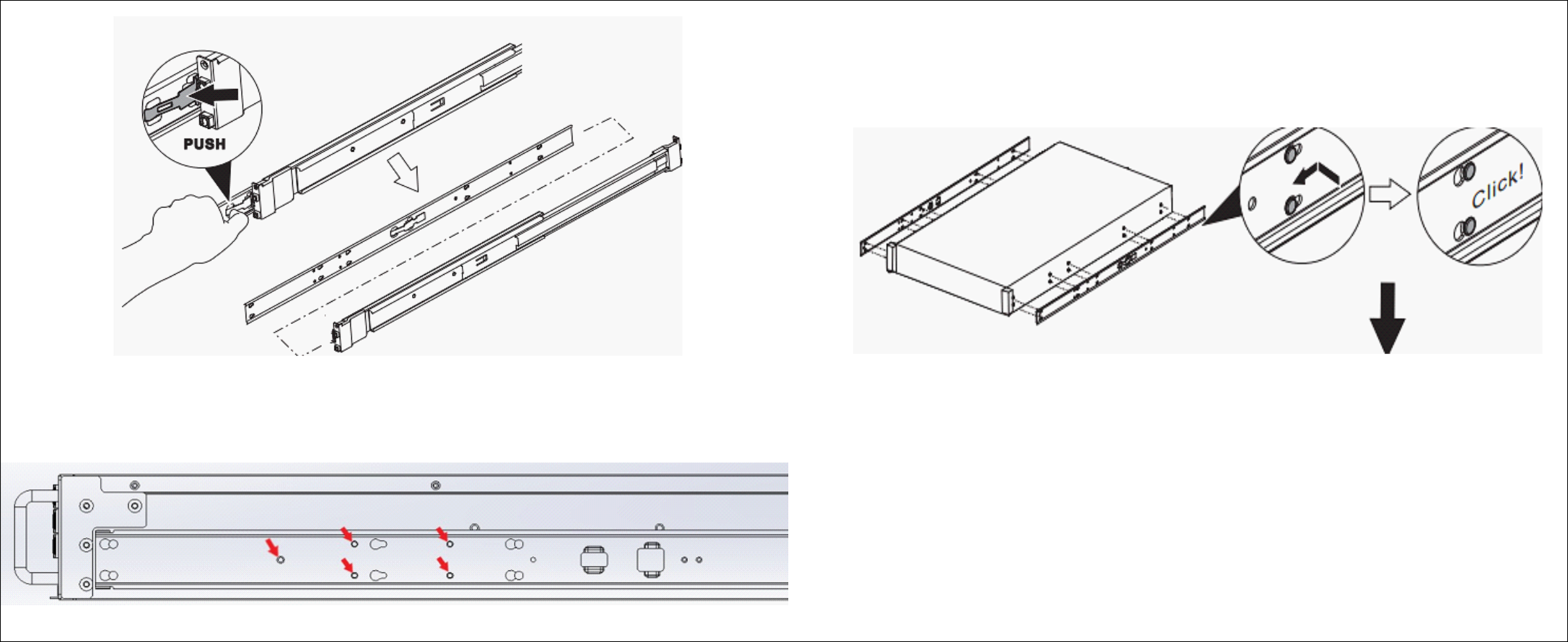 PUSH

Click!